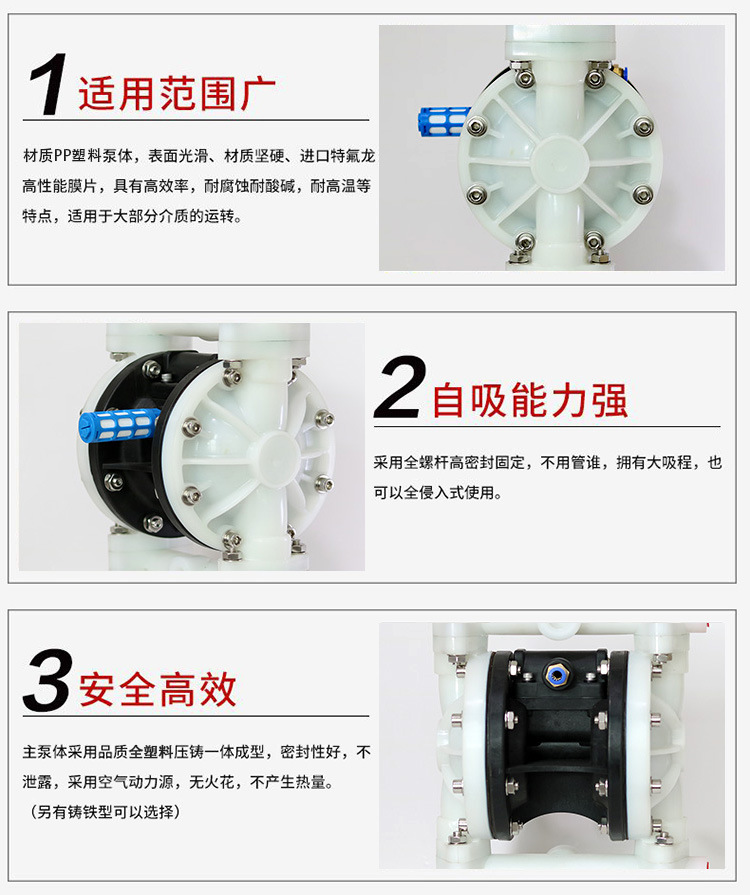 1 适用范围广

材质PP塑料泵体，表面光滑、材质坚硬、进口特氟龙高性能膜片，具有高效率，耐腐蚀耐酸碱，耐高温等特点，适用于大部分介质的运转。

2 自吸能力强

采用全螺杆高密封固定，不用管谁，拥有大吸程，也可以全侵入式使用。

3 安全高效

主泵体采用品质全塑料压铸一体成型，密封性好，不泄露，采用空气动力源，无火花，不产生热量。
（另有铸铁型可以选择）