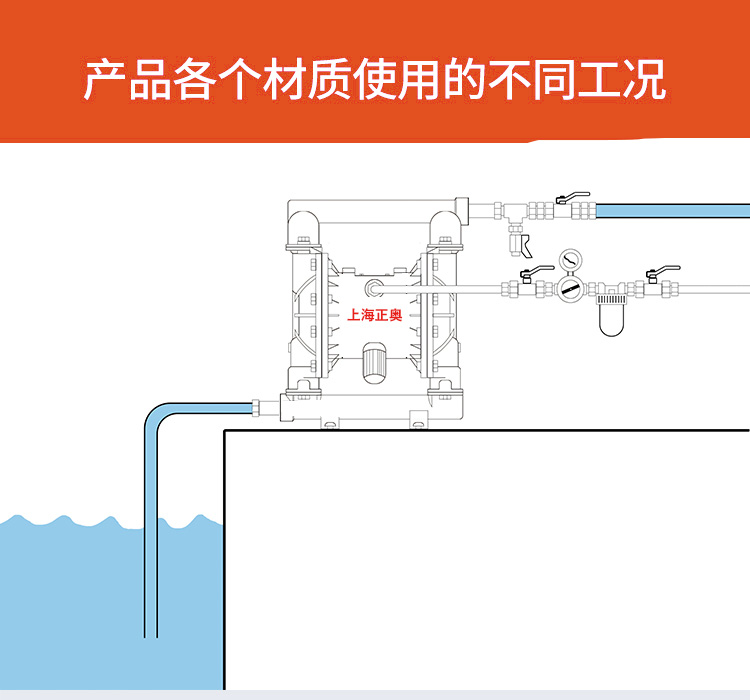 产品各个材质使用的不同工况

上海正奥